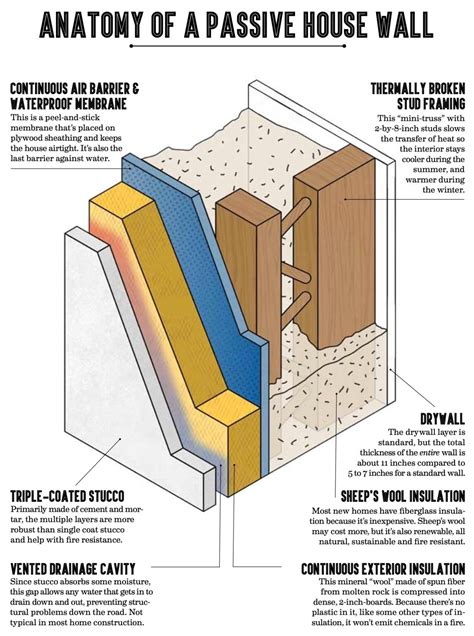 ANATOMY OF A PASSIVE HOUSE WALL

CONTINUOUS AIR BARRIER & WATERPROOF MEMBRANE
This is a peel-and-stick membrane that's placed on plywood sheathing and keeps the house airtight. It's also the last barrier against water.

THERMALLY BROKEN STUD FRAMING
This "mini-truss" with 2-by-8-inch studs slows the transfer of heat so the interior stays cooler during the summer, and warmer during the winter.

DRYWALL
The drywall layer is standard, but the total thickness of the entire wall is about 11 inches compared to 5 to 7 inches for a standard wall.

TRIPLE-COATED STUCCO
Primarily made of cement and mortar, the multiple layers are more robust than single coat stucco and help with fire resistance.

SHEEP'S WOOL INSULATION
Most new homes have fiberglass insulation because it's inexpensive. Sheep's wool may cost more, but it's also renewable, all natural, sustainable and fire resistant.

VENTED DRAINAGE CAVITY
Since stucco absorbs some moisture, this gap allows any water that gets in to drain down and out, preventing structural problems down the road. Not typical in most home construction.

CONTINUOUS EXTERIOR INSULATION
This mineral "wool" made of spun fiber from molten rock is compressed into dense, 2-inch-boards. Because there's no plastic in it, like some other types of insulation, it won't emit chemicals in a fire.