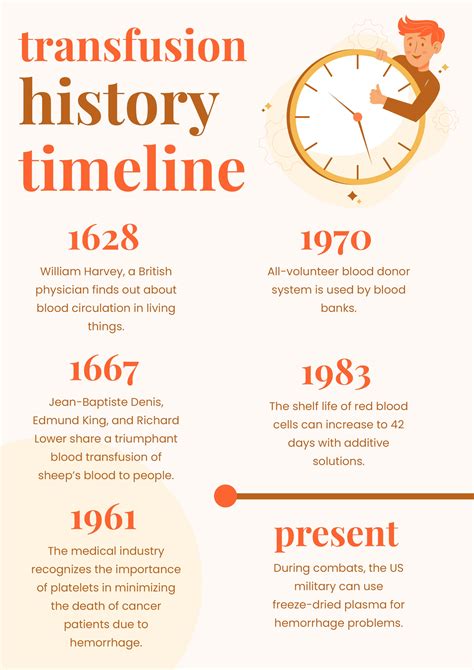 transfusion history timeline

1628
William Harvey, a British physician finds out about blood circulation in living things.

1667
Jean-Baptiste Denis, Edmund King, and Richard Lower share a triumphant blood transfusion of sheep's blood to people.

1961
The medical industry recognizes the importance of platelets in minimizing the death of cancer patients due to hemorrhage.

1970
All-volunteer blood donor system is used by blood banks.

1983
The shelf life of red blood cells can increase to 42 days with additive solutions.

present
During combats, the US military can use freeze-dried plasma for hemorrhage problems.