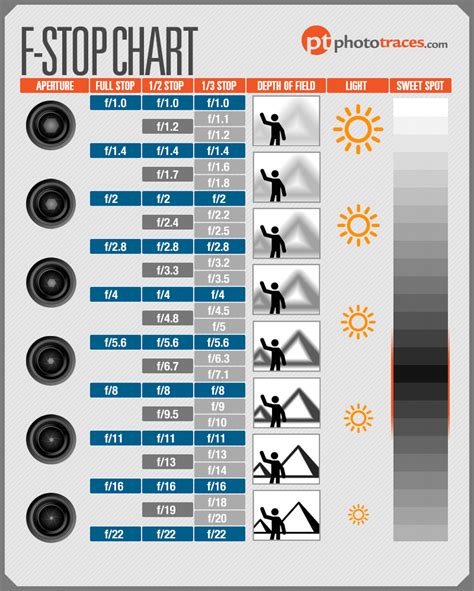 F-STOP CHART

pt phototraces.com

| APERTURE | FULL STOP | 1/2 STOP | 1/3 STOP | DEPTH OF FIELD | LIGHT | SWEET SPOT |
|---|---|---|---|---|---|---|
| | f/1.0 | f/1.0 | f/1.0 | | | |
| | | f/1.2 | f/1.1 | | | |
| | | | f/1.2 | | | |
| | f/1.4 | f/1.4 | f/1.4 | | | |
| | | f/1.7 | f/1.6 | | | |
| | | | f/1.8 | | | |
| | f/2 | f/2 | f/2 | | | |
| | | f/2.4 | f/2.2 | | | |
| | | | f/2.5 | | | |
| | f/2.8 | f/2.8 | f/2.8 | | | |
| | | f/3.3 | f/3.2 | | | |
| | | | f/3.5 | | | |
| | f/4 | f/4 | f/4 | | | |
| | | f/4.8 | f/4.5 | | | |
| | | | f/5 | | | |
| | f/5.6 | f/5.6 | f/5.6 | | | |
| | | f/6.7 | f/6.3 | | | |
| | | | f/7.1 | | | |
| | f/8 | f/8 | f/8 | | | |
| | | f/9.5 | f/9 | | | |
| | | | f/10 | | | |
| | f/11 | f/11 | f/11 | | | |
| | | f/13 | f/13 | | | |
| | | | f/14 | | | |
| | f/16 | f/16 | f/16 | | | |
| | | f/19 | f/18 | | | |
| | | | f/20 | | | |
| | f/22 | f/22 | f/22 | | | |