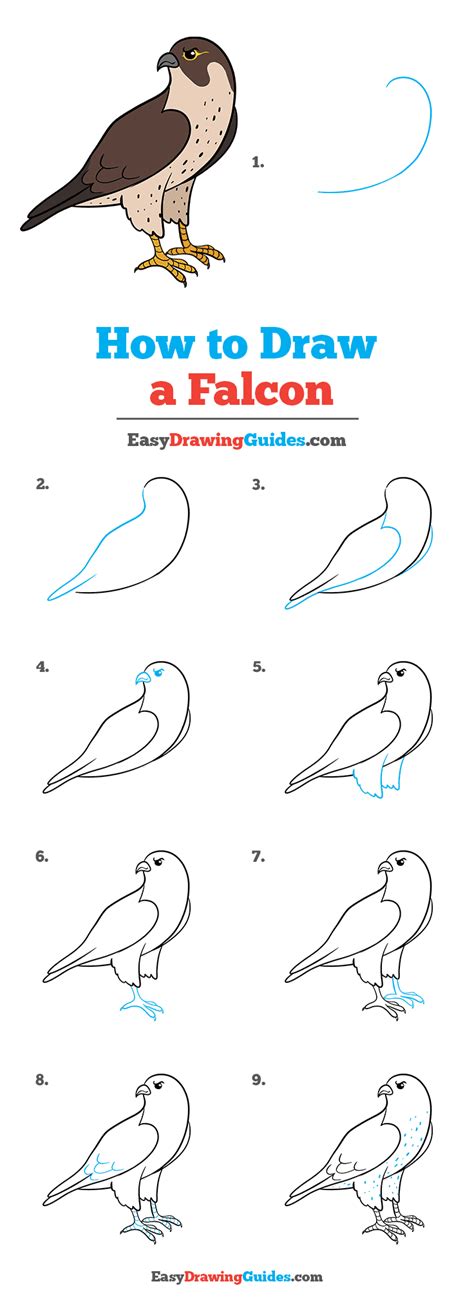 1.

How to Draw a Falcon

EasyDrawingGuides.com

2.

3.

4.

5.

6.

7.

8.

9.

EasyDrawingGuides.com