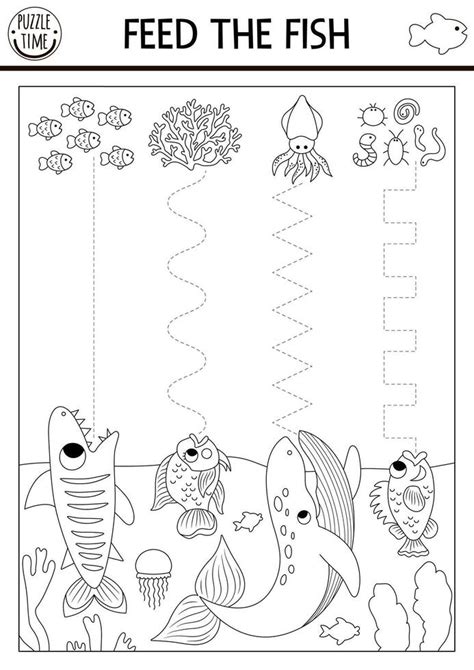 PUZZLE TIME

FEED THE FISH