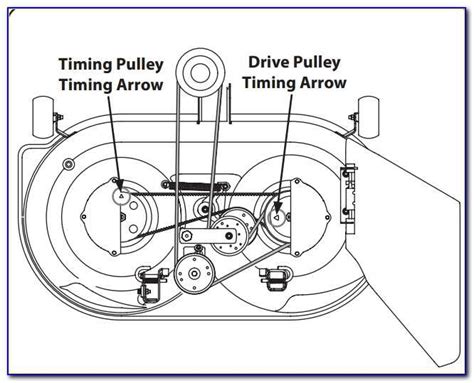 Timing Pulley
Timing Arrow

Drive Pulley
Timing Arrow