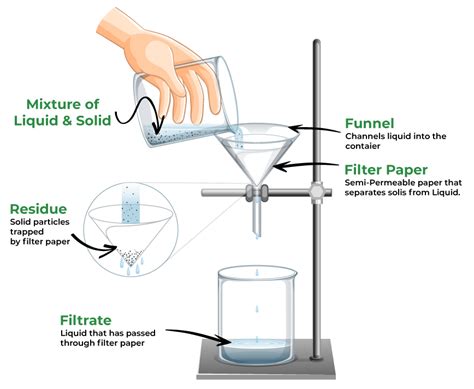 Mixture of Liquid & Solid

Funnel
Channels liquid into the contaier

Filter Paper
Semi-Permeable paper that separates solis from Liquid.

Residue
Solid particles trapped by filter paper

Filtrate
Liquid that has passed through filter paper