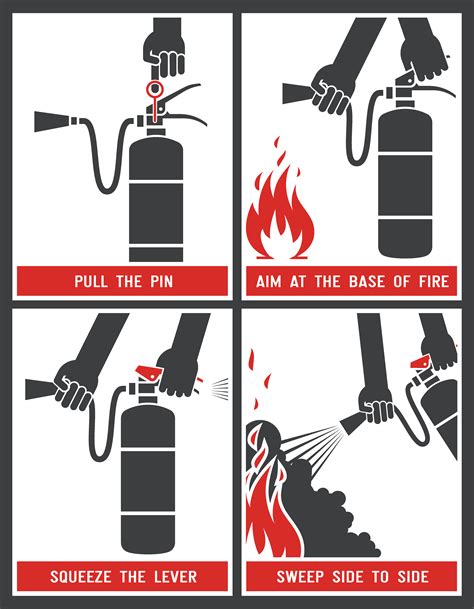 PULL THE PIN

AIM AT THE BASE OF FIRE

SQUEEZE THE LEVER

SWEEP SIDE TO SIDE