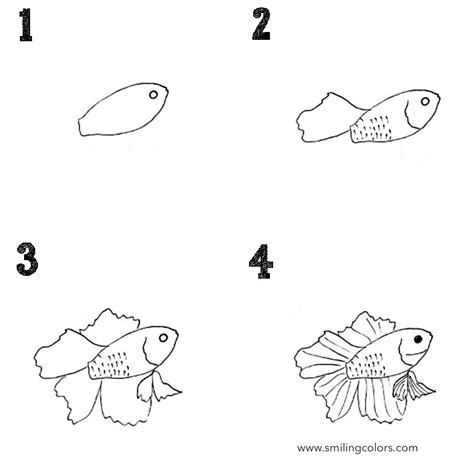 1

2

3

4

www.smilingcolors.com