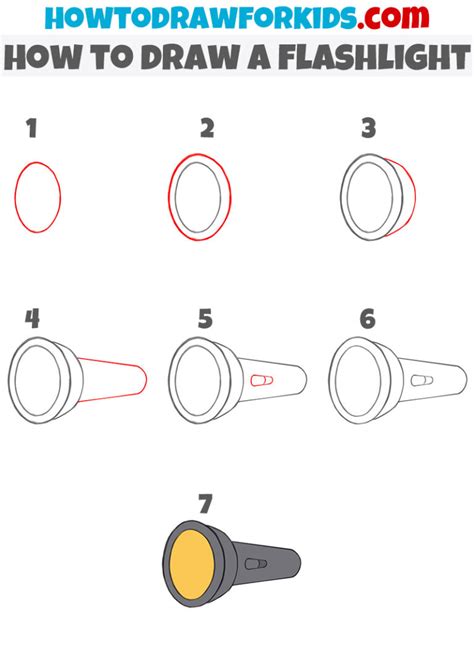 HOWTODRAWFORKIDS.com
HOW TO DRAW A FLASHLIGHT

1

2

3

4

5

6

7