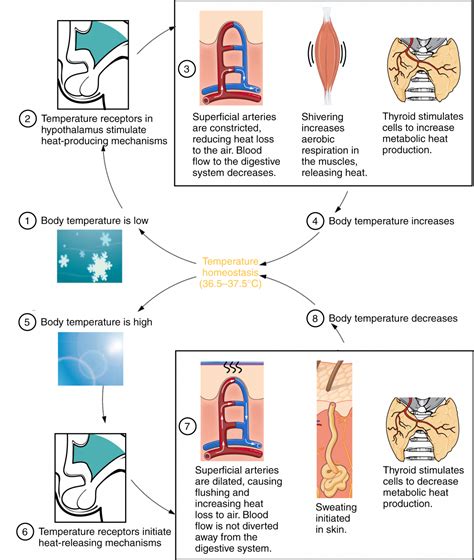 3

Superficial arteries are constricted, reducing heat loss to the air. Blood flow to the digestive system decreases.

Shivering increases aerobic respiration in the muscles, releasing heat.

Thyroid stimulates cells to increase metabolic heat production.

2 Temperature receptors in hypothalamus stimulate heat-producing mechanisms

1 Body temperature is low

4 Body temperature increases

Temperature homeostasis (36.5–37.5°C)

5 Body temperature is high

8 Body temperature decreases

7

Superficial arteries are dilated, causing flushing and increasing heat loss to air. Blood flow is not diverted away from the digestive system.

Sweating initiated in skin.

Thyroid stimulates cells to decrease metabolic heat production.

6 Temperature receptors initiate heat-releasing mechanisms