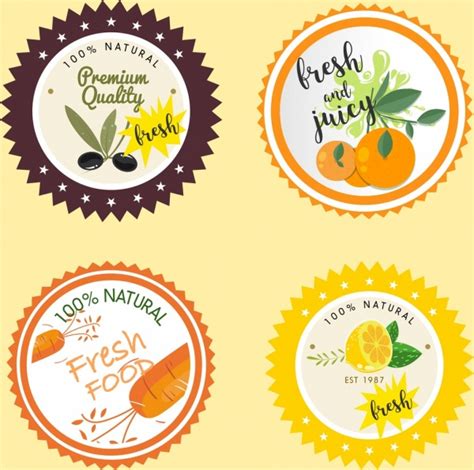 100% NATURAL
Premium Quality
fresh

fresh and juicy

100% NATURAL
Fresh FOOD

100% NATURAL
EST 1987
fresh