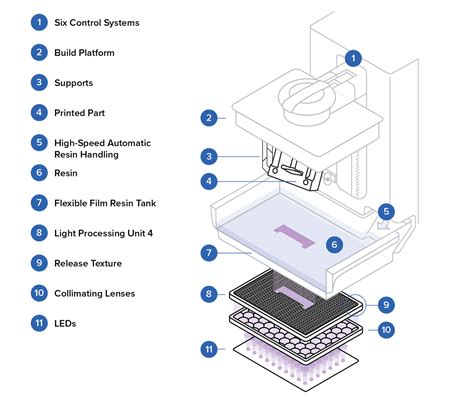 1 Six Control Systems

2 Build Platform

3 Supports

4 Printed Part

5 High-Speed Automatic Resin Handling

6 Resin

7 Flexible Film Resin Tank

8 Light Processing Unit 4

9 Release Texture

10 Collimating Lenses

11 LEDs

1

2

3

4

5

6

7

8

9

10

11