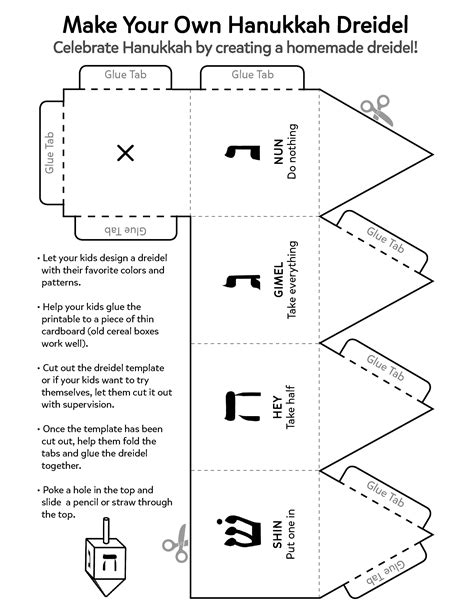 Make Your Own Hanukkah Dreidel

Celebrate Hanukkah by creating a homemade dreidel!

Glue Tab

Glue Tab

Glue Tab

×

Glue Tab

נ

NUN
Do nothing

Glue Tab

ג

GIMEL
Take everything

Glue Tab

ה

HEY
Take half

Glue Tab

ש

SHIN
Put one in

Glue Tab

• Let your kids design a dreidel with their favorite colors and patterns.

• Help your kids glue the printable to a piece of thin cardboard (old cereal boxes work well).

• Cut out the dreidel template or if your kids want to try themselves, let them cut it out with supervision.

• Once the template has been cut out, help them fold the tabs and glue the dreidel together.

• Poke a hole in the top and slide a pencil or straw through the top.

ה