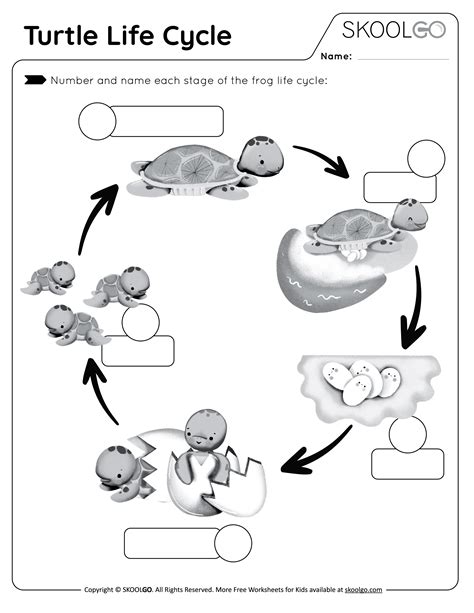 Turtle Life Cycle

SKOOLGO

Name:

Number and name each stage of the frog life cycle:

Copyright © SKOOLGO. All Rights Reserved. More Free Worksheets for Kids available at skoolgo.com