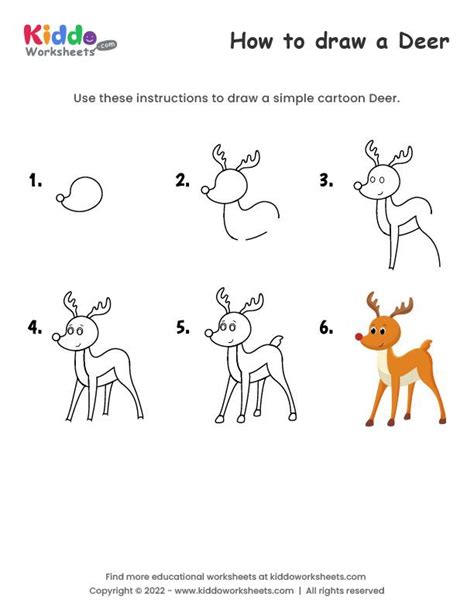 Kiddo Worksheets .com

How to draw a Deer

Use these instructions to draw a simple cartoon Deer.

1.

2.

3.

4.

5.

6.

Find more educational worksheets at kiddoworksheets.com
Copyright © 2022 - www.kiddoworksheets.com | All rights reserved