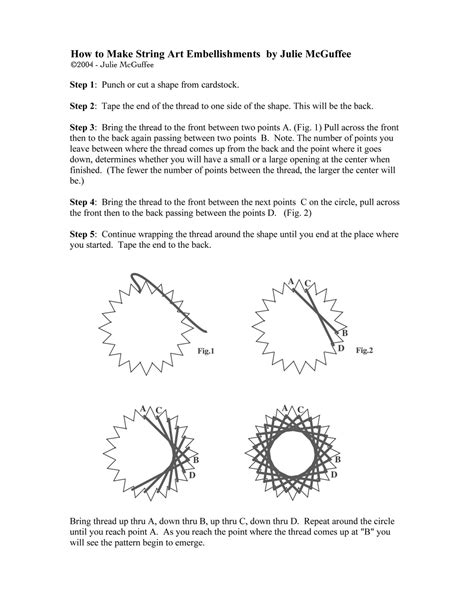 How to Make String Art Embellishments by Julie McGuffee
©2004 - Julie McGuffee

Step 1: Punch or cut a shape from cardstock.

Step 2: Tape the end of the thread to one side of the shape. This will be the back.

Step 3: Bring the thread to the front between two points A. (Fig. 1) Pull across the front then to the back again passing between two points B. Note. The number of points you leave between where the thread comes up from the back and the point where it goes down, determines whether you will have a small or a large opening at the center when finished. (The fewer the number of points between the thread, the larger the center will be.)

Step 4: Bring the thread to the front between the next points C on the circle, pull across the front then to the back passing between the points D. (Fig. 2)

Step 5: Continue wrapping the thread around the shape until you end at the place where you started. Tape the end to the back.

Fig.1

A C B D Fig.2

A C B D

A C B D

Bring thread up thru A, down thru B, up thru C, down thru D. Repeat around the circle until you reach point A. As you reach the point where the thread comes up at "B" you will see the pattern begin to emerge.