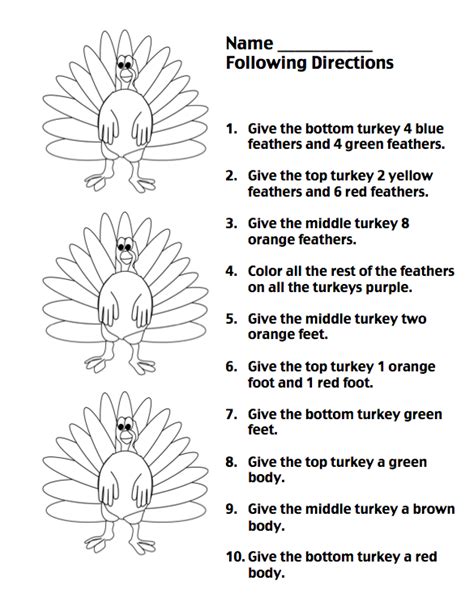 Name ___________
Following Directions

1. Give the bottom turkey 4 blue feathers and 4 green feathers.

2. Give the top turkey 2 yellow feathers and 6 red feathers.

3. Give the middle turkey 8 orange feathers.

4. Color all the rest of the feathers on all the turkeys purple.

5. Give the middle turkey two orange feet.

6. Give the top turkey 1 orange foot and 1 red foot.

7. Give the bottom turkey green feet.

8. Give the top turkey a green body.

9. Give the middle turkey a brown body.

10. Give the bottom turkey a red body.