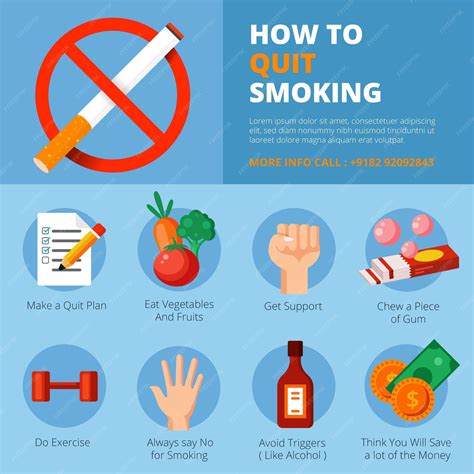 HOW TO
QUIT
SMOKING

Lorem ipsum dolor sit amet, consectetuer adipiscing elit, sed diam nonummy nibh euismod tinciduntni ut laoreet dolore magna aliquam erat volutpat.

MORE INFO CALL : +9182 92092843

Make a Quit Plan

Eat Vegetables And Fruits

Get Support

Chew a Piece of Gum

Do Exercise

Always say No for Smoking

Avoid Triggers ( Like Alcohol )

Think You Will Save a lot of the Money