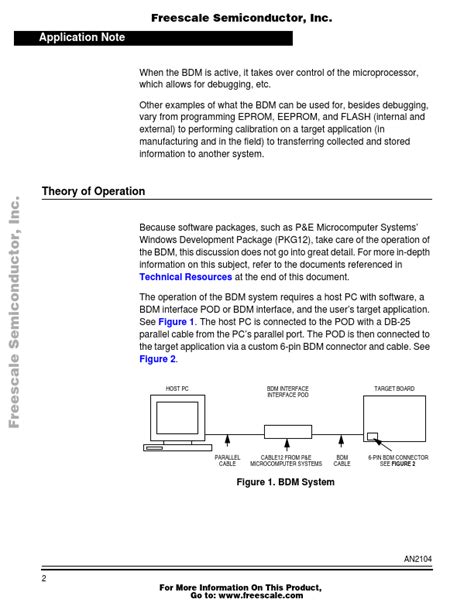 Freescale Semiconductor, Inc.

Application Note

When the BDM is active, it takes over control of the microprocessor, which allows for debugging, etc.

Other examples of what the BDM can be used for, besides debugging, vary from programming EPROM, EEPROM, and FLASH (internal and external) to performing calibration on a target application (in manufacturing and in the field) to transferring collected and stored information to another system.

Theory of Operation

Because software packages, such as P&E Microcomputer Systems' Windows Development Package (PKG12), take care of the operation of the BDM, this discussion does not go into great detail. For more in-depth information on this subject, refer to the documents referenced in Technical Resources at the end of this document.

The operation of the BDM system requires a host PC with software, a BDM interface POD or BDM interface, and the user's target application. See Figure 1. The host PC is connected to the POD with a DB-25 parallel cable from the PC's parallel port. The POD is then connected to the target application via a custom 6-pin BDM connector and cable. See Figure 2.

HOST PC

BDM INTERFACE INTERFACE POD

TARGET BOARD

PARALLEL CABLE

CABLE12 FROM P&E MICROCOMPUTER SYSTEMS

BDM CABLE

6-PIN BDM CONNECTOR SEE FIGURE 2

Figure 1. BDM System

Freescale Semiconductor, Inc.

AN2104

2

For More Information On This Product, Go to: www.freescale.com