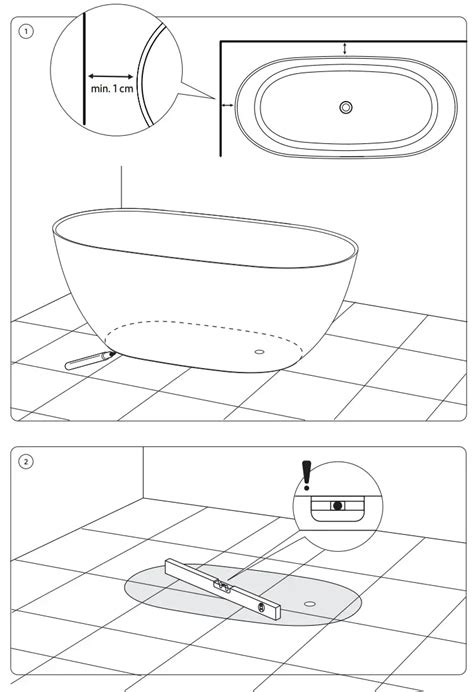 1

min. 1 cm

2

!