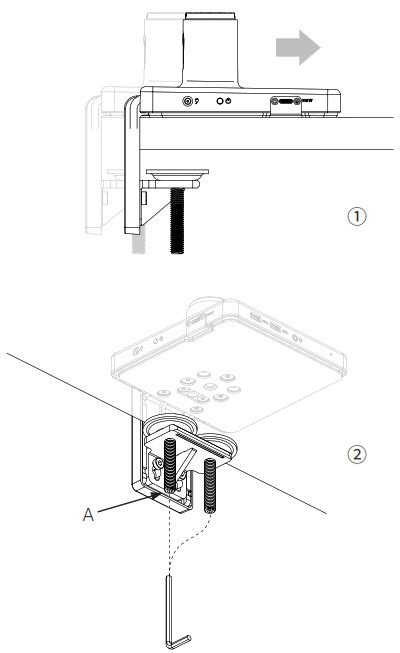 ①

②

A