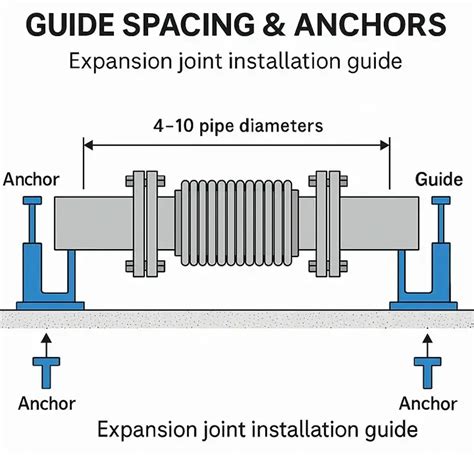 GUIDE SPACING & ANCHORS

Expansion joint installation guide

4–10 pipe diameters

Anchor

Guide

Anchor

Anchor

Expansion joint installation guide