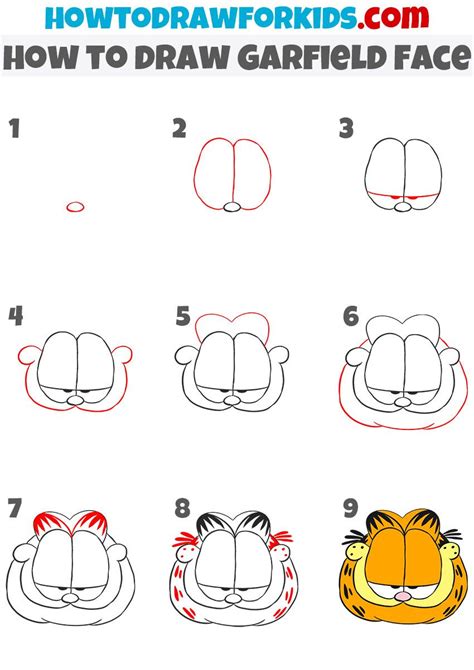 HOWTODRAWFORKIDS.com
HOW TO DRAW GARFIELD FACE

1

2

3

4

5

6

7

8

9