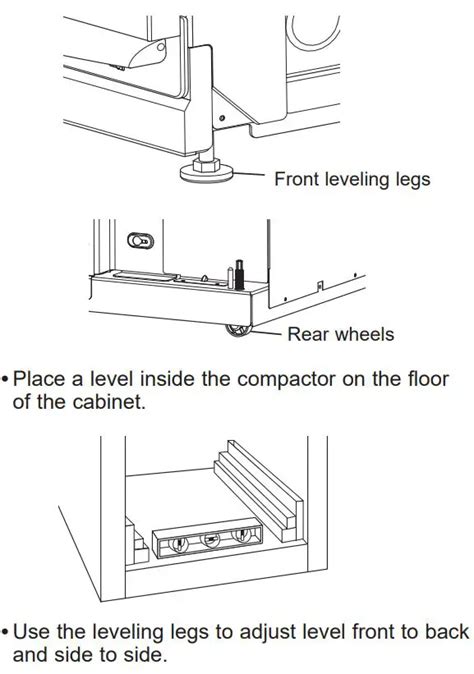 Front leveling legs

Rear wheels

• Place a level inside the compactor on the floor of the cabinet.

• Use the leveling legs to adjust level front to back and side to side.