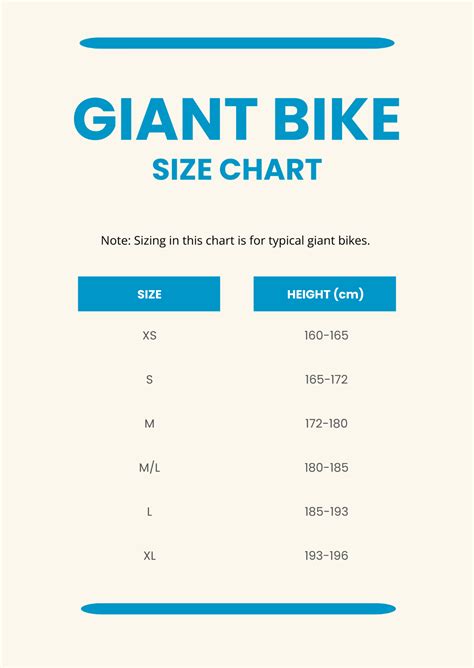 GIANT BIKE
SIZE CHART

Note: Sizing in this chart is for typical giant bikes.

| SIZE | HEIGHT (cm) |
|---|---|
| XS | 160-165 |
| S | 165-172 |
| M | 172-180 |
| M/L | 180-185 |
| L | 185-193 |
| XL | 193-196 |