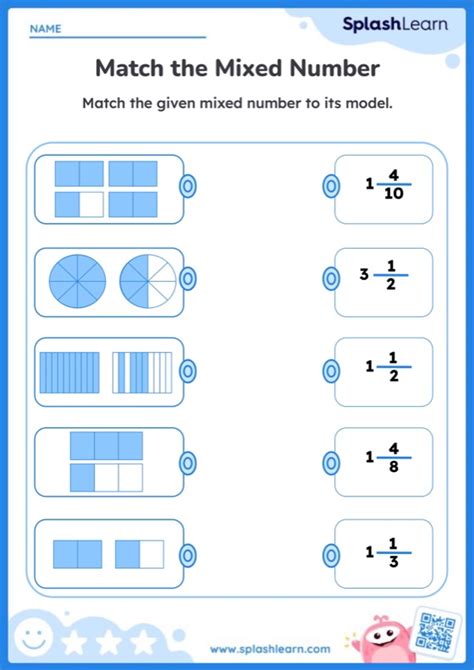 NAME

SplashLearn

Match the Mixed Number

Match the given mixed number to its model.

$1\frac{4}{10}$

$3\frac{1}{2}$

$1\frac{1}{2}$

$1\frac{4}{8}$

$1\frac{1}{3}$

www.splashlearn.com