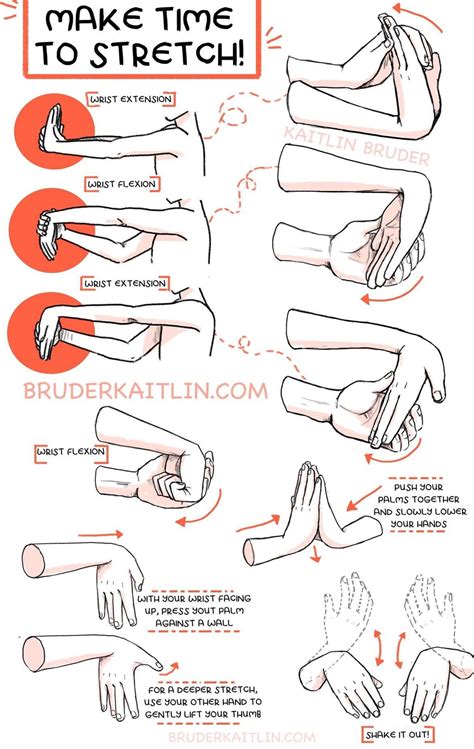 MAKE TIME TO STRETCH!

WRIST EXTENSION

KAITLIN BRUDER

WRIST FLEXION

WRIST EXTENSION

BRUDERKAITLIN.COM

WRIST FLEXION

PUSH YOUR PALMS TOGETHER AND SLOWLY LOWER YOUR HANDS

WITH YOUR WRIST FACING UP, PRESS YOUT PALM AGAINST A WALL

FOR A DEEPER STRETCH, USE YOUR OTHER HAND TO GENTLY LIFT YOUR THUMB

SHAKE IT OUT!

BRUDERKAITLIN.COM