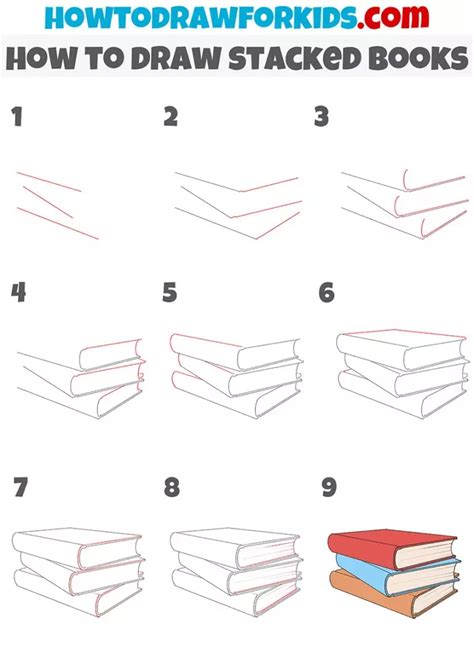 HOWTODRAWFORKIDS.com

HOW TO DRAW STACKED BOOKS

1

2

3

4

5

6

7

8

9