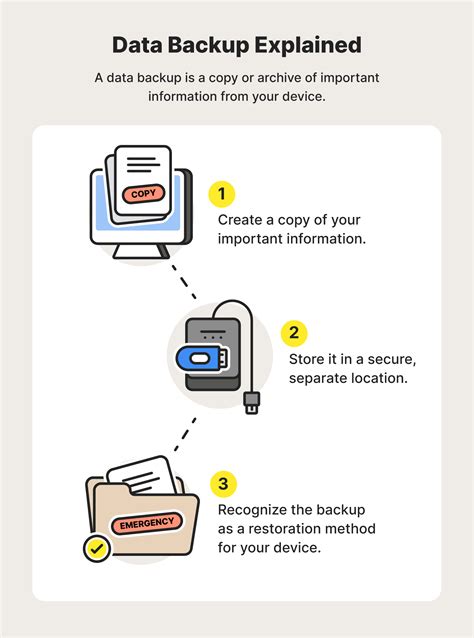 Data Backup Explained

A data backup is a copy or archive of important information from your device.

COPY

1

Create a copy of your important information.

2

Store it in a secure, separate location.

EMERGENCY

3

Recognize the backup as a restoration method for your device.