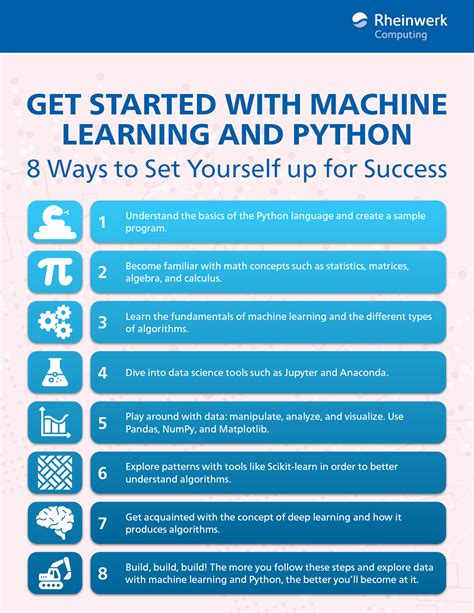 Rheinwerk
Computing

GET STARTED WITH MACHINE LEARNING AND PYTHON
8 Ways to Set Yourself up for Success

1 Understand the basics of the Python language and create a sample program.

2 Become familiar with math concepts such as statistics, matrices, algebra, and calculus.

3 Learn the fundamentals of machine learning and the different types of algorithms.

4 Dive into data science tools such as Jupyter and Anaconda.

5 Play around with data: manipulate, analyze, and visualize. Use Pandas, NumPy, and Matplotlib.

6 Explore patterns with tools like Scikit-learn in order to better understand algorithms.

7 Get acquainted with the concept of deep learning and how it produces algorithms.

8 Build, build, build! The more you follow these steps and explore data with machine learning and Python, the better you'll become at it.