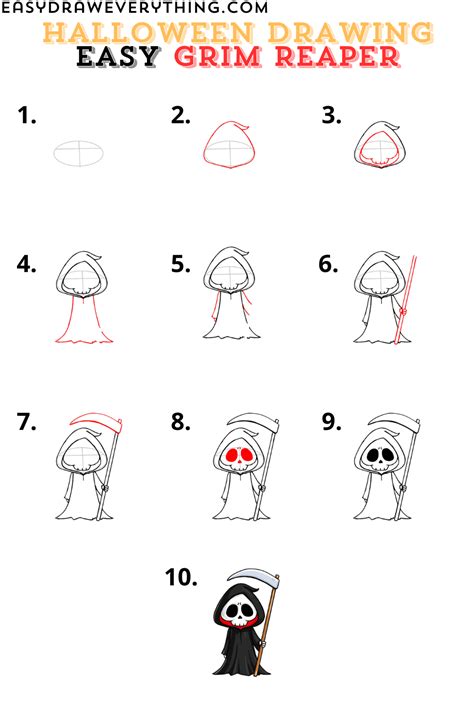 EASYDRAWEVERYTHING.COM
HALLOWEEN DRAWING
EASY GRIM REAPER

1.

2.

3.

4.

5.

6.

7.

8.

9.

10.