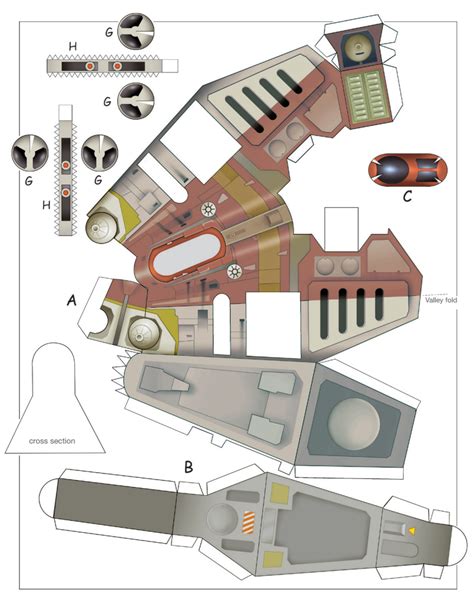 G

H

G

G

G

H

C

A

Valley fold

cross section

B