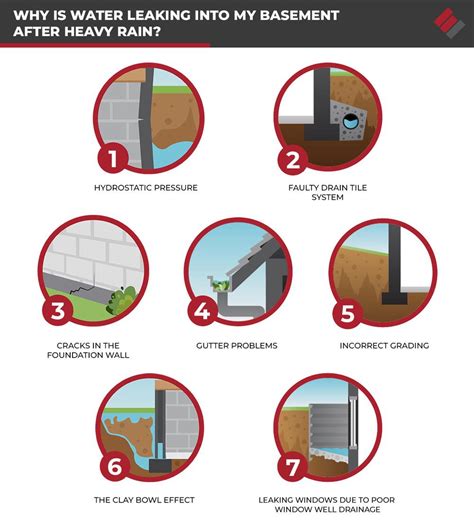 WHY IS WATER LEAKING INTO MY BASEMENT AFTER HEAVY RAIN?

1
HYDROSTATIC PRESSURE

2
FAULTY DRAIN TILE SYSTEM

3
CRACKS IN THE FOUNDATION WALL

4
GUTTER PROBLEMS

5
INCORRECT GRADING

6
THE CLAY BOWL EFFECT

7
LEAKING WINDOWS DUE TO POOR WINDOW WELL DRAINAGE