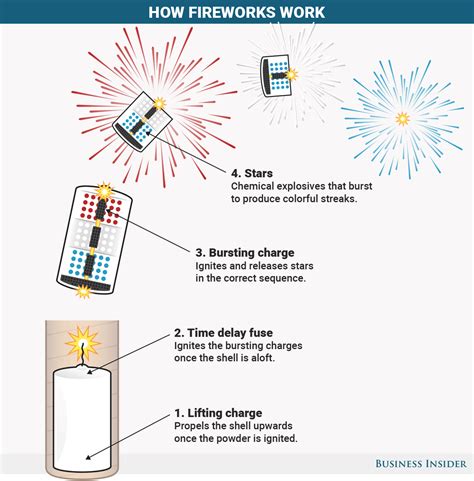 HOW FIREWORKS WORK

4. Stars
Chemical explosives that burst to produce colorful streaks.

3. Bursting charge
Ignites and releases stars in the correct sequence.

2. Time delay fuse
Ignites the bursting charges once the shell is aloft.

1. Lifting charge
Propels the shell upwards once the powder is ignited.

BUSINESS INSIDER