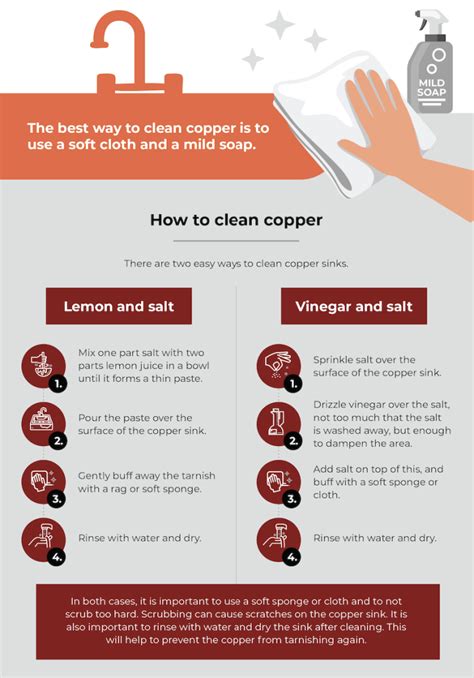 MILD SOAP

The best way to clean copper is to use a soft cloth and a mild soap.

How to clean copper

There are two easy ways to clean copper sinks.

Lemon and salt

1. Mix one part salt with two parts lemon juice in a bowl until it forms a thin paste.

2. Pour the paste over the surface of the copper sink.

3. Gently buff away the tarnish with a rag or soft sponge.

4. Rinse with water and dry.

Vinegar and salt

1. Sprinkle salt over the surface of the copper sink.

2. Drizzle vinegar over the salt, not too much that the salt is washed away, but enough to dampen the area.

3. Add salt on top of this, and buff with a soft sponge or cloth.

4. Rinse with water and dry.

In both cases, it is important to use a soft sponge or cloth and to not scrub too hard. Scrubbing can cause scratches on the copper sink. It is also important to rinse with water and dry the sink after cleaning. This will help to prevent the copper from tarnishing again.