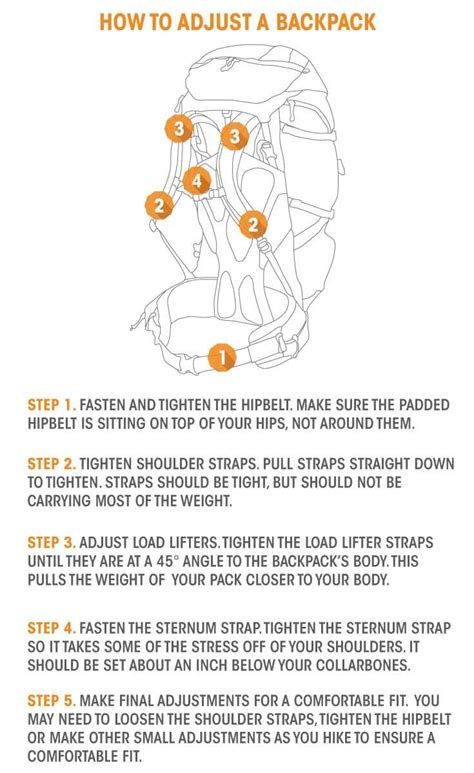 HOW TO ADJUST A BACKPACK

3
3
4
2
2
1

STEP 1. FASTEN AND TIGHTEN THE HIPBELT. MAKE SURE THE PADDED HIPBELT IS SITTING ON TOP OF YOUR HIPS, NOT AROUND THEM.

STEP 2. TIGHTEN SHOULDER STRAPS. PULL STRAPS STRAIGHT DOWN TO TIGHTEN. STRAPS SHOULD BE TIGHT, BUT SHOULD NOT BE CARRYING MOST OF THE WEIGHT.

STEP 3. ADJUST LOAD LIFTERS. TIGHTEN THE LOAD LIFTER STRAPS UNTIL THEY ARE AT A 45° ANGLE TO THE BACKPACK'S BODY. THIS PULLS THE WEIGHT OF YOUR PACK CLOSER TO YOUR BODY.

STEP 4. FASTEN THE STERNUM STRAP. TIGHTEN THE STERNUM STRAP SO IT TAKES SOME OF THE STRESS OFF OF YOUR SHOULDERS. IT SHOULD BE SET ABOUT AN INCH BELOW YOUR COLLARBONES.

STEP 5. MAKE FINAL ADJUSTMENTS FOR A COMFORTABLE FIT. YOU MAY NEED TO LOOSEN THE SHOULDER STRAPS, TIGHTEN THE HIPBELT OR MAKE OTHER SMALL ADJUSTMENTS AS YOU HIKE TO ENSURE A COMFORTABLE FIT.