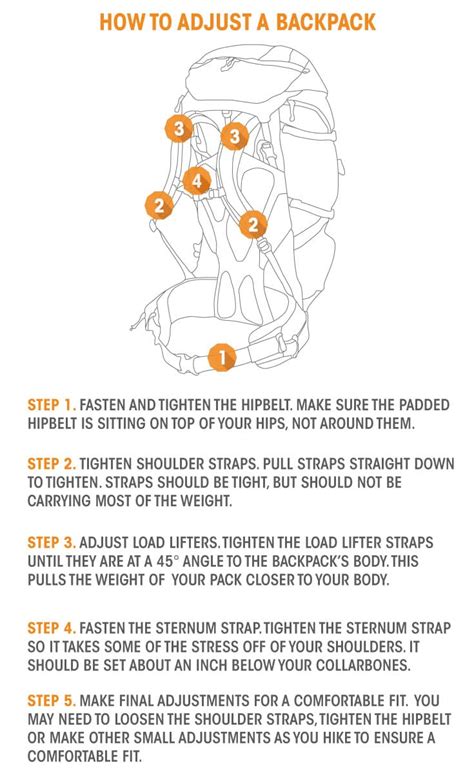 HOW TO ADJUST A BACKPACK

3
3
4
2
2
1

STEP 1. FASTEN AND TIGHTEN THE HIPBELT. MAKE SURE THE PADDED HIPBELT IS SITTING ON TOP OF YOUR HIPS, NOT AROUND THEM.

STEP 2. TIGHTEN SHOULDER STRAPS. PULL STRAPS STRAIGHT DOWN TO TIGHTEN. STRAPS SHOULD BE TIGHT, BUT SHOULD NOT BE CARRYING MOST OF THE WEIGHT.

STEP 3. ADJUST LOAD LIFTERS. TIGHTEN THE LOAD LIFTER STRAPS UNTIL THEY ARE AT A 45° ANGLE TO THE BACKPACK'S BODY. THIS PULLS THE WEIGHT OF YOUR PACK CLOSER TO YOUR BODY.

STEP 4. FASTEN THE STERNUM STRAP. TIGHTEN THE STERNUM STRAP SO IT TAKES SOME OF THE STRESS OFF OF YOUR SHOULDERS. IT SHOULD BE SET ABOUT AN INCH BELOW YOUR COLLARBONES.

STEP 5. MAKE FINAL ADJUSTMENTS FOR A COMFORTABLE FIT. YOU MAY NEED TO LOOSEN THE SHOULDER STRAPS, TIGHTEN THE HIPBELT OR MAKE OTHER SMALL ADJUSTMENTS AS YOU HIKE TO ENSURE A COMFORTABLE FIT.