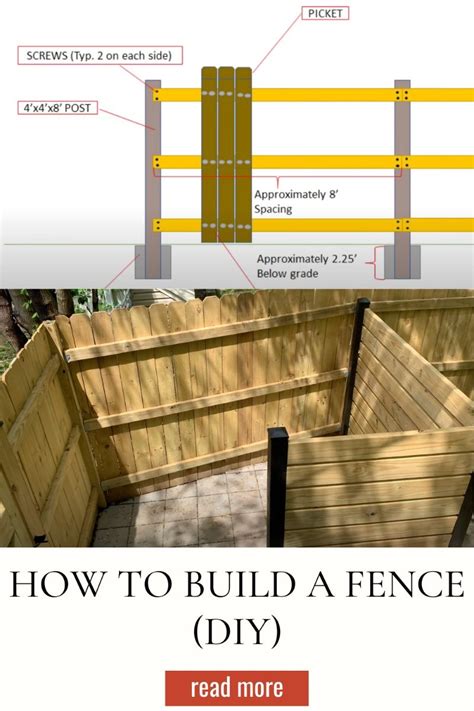 PICKET

SCREWS (Typ. 2 on each side)

4'x4'x8' POST

Approximately 8' Spacing

Approximately 2.25' Below grade

HOW TO BUILD A FENCE (DIY)

read more