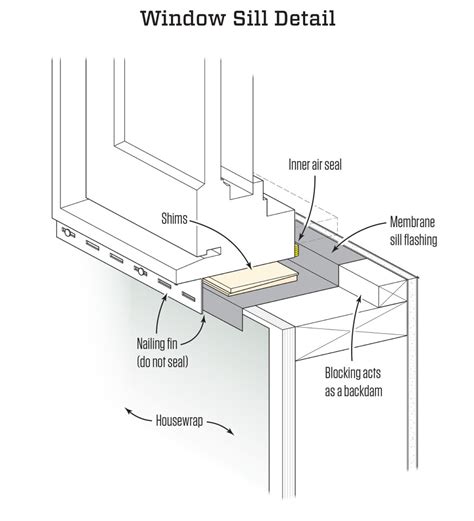 Window Sill Detail

Inner air seal

Shims

Membrane sill flashing

Nailing fin (do not seal)

Blocking acts as a backdam

Housewrap