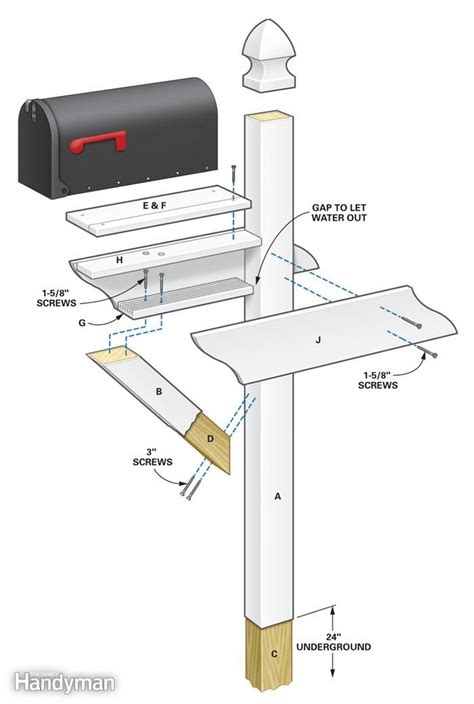 E & F

GAP TO LET WATER OUT

H

1-5/8" SCREWS

G

J

1-5/8" SCREWS

B

D

3" SCREWS

A

24" UNDERGROUND

C

THE FAMILY Handyman