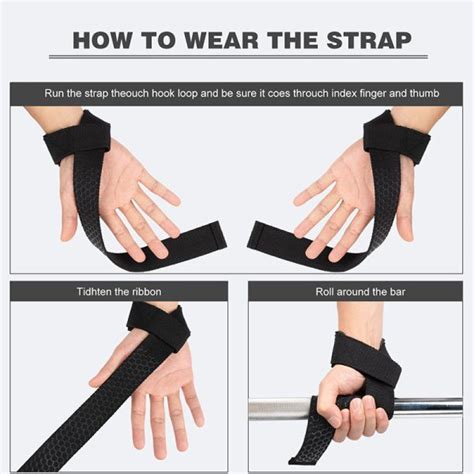 HOW TO WEAR THE STRAP

Run the strap theouch hook loop and be sure it coes throuch index finger and thumb

Tidhten the ribbon

Roll around the bar