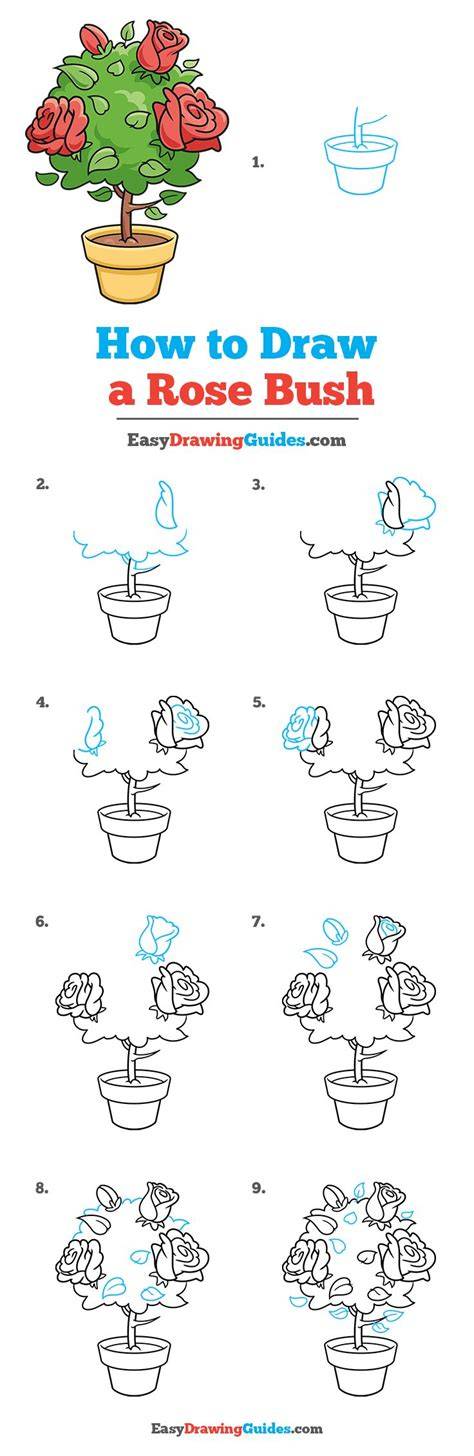 1.

How to Draw
a Rose Bush

EasyDrawingGuides.com

2.

3.

4.

5.

6.

7.

8.

9.

EasyDrawingGuides.com