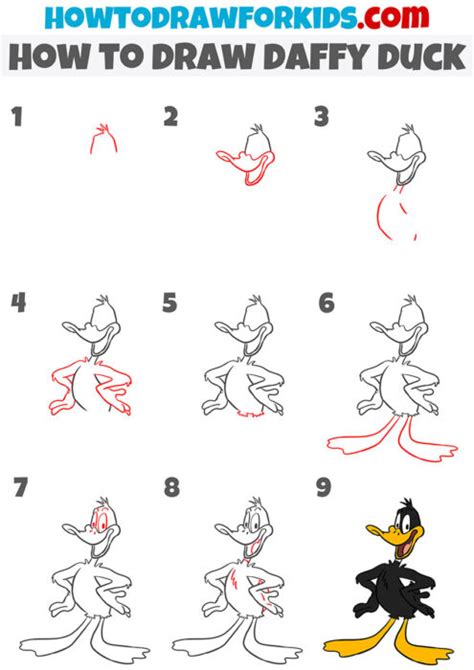 HOWTODRAWFORKIDS.com
HOW TO DRAW DAFFY DUCK

1

2

3

4

5

6

7

8

9