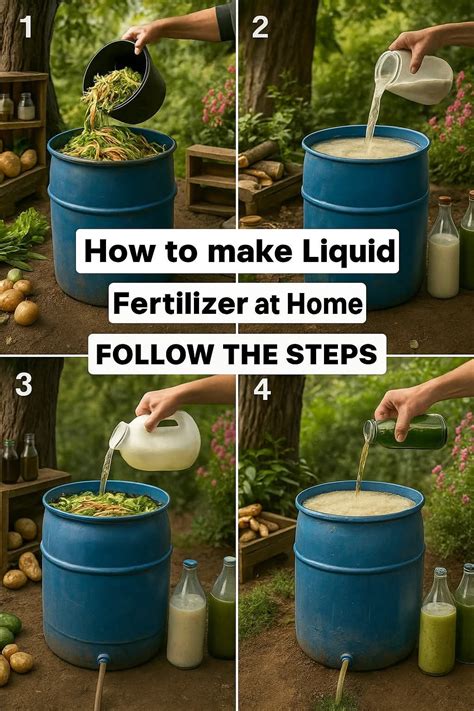 1

2

How to make Liquid

Fertilizer at Home

FOLLOW THE STEPS

3

4