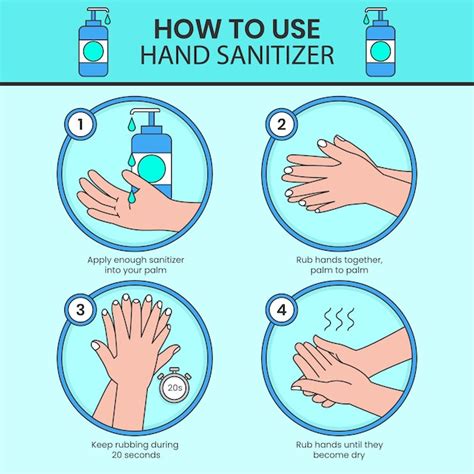 HOW TO USE
HAND SANITIZER

1

Apply enough sanitizer into your palm

2

Rub hands together, palm to palm

3

20s

Keep rubbing during 20 seconds

4

Rub hands until they become dry