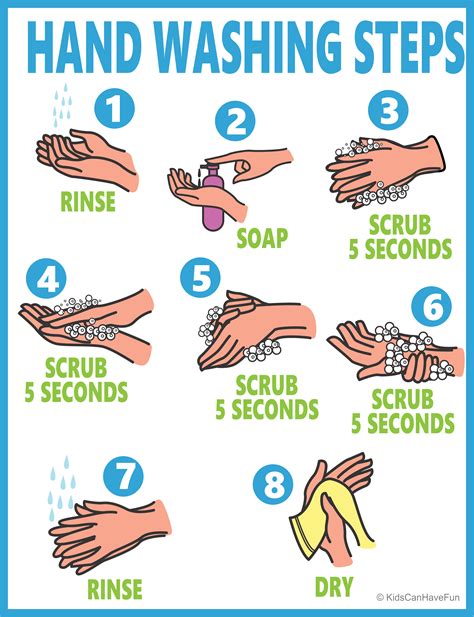 HAND WASHING STEPS

1
RINSE

2
SOAP

3
SCRUB 5 SECONDS

4
SCRUB 5 SECONDS

5
SCRUB 5 SECONDS

6
SCRUB 5 SECONDS

7
RINSE

8
DRY

© KidsCanHaveFun