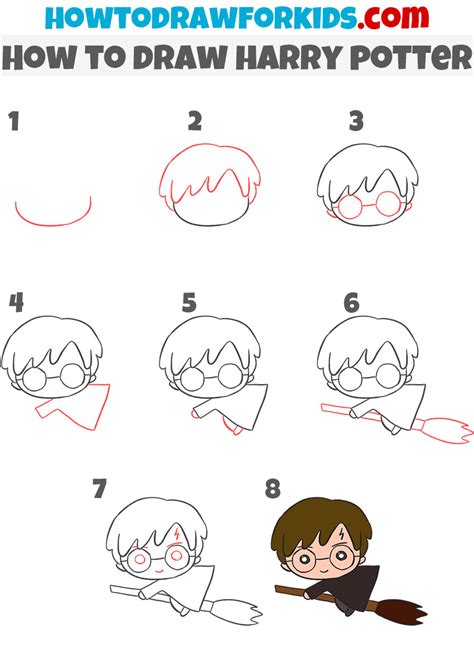 HOWTODRAWFORKIDS.com
HOW TO DRAW HARRY POTTER

1

2

3

4

5

6

7

8