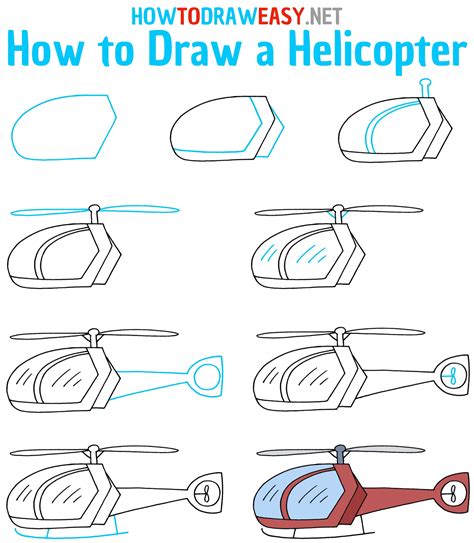 HOWTODRAWEASY.NET
How to Draw a Helicopter