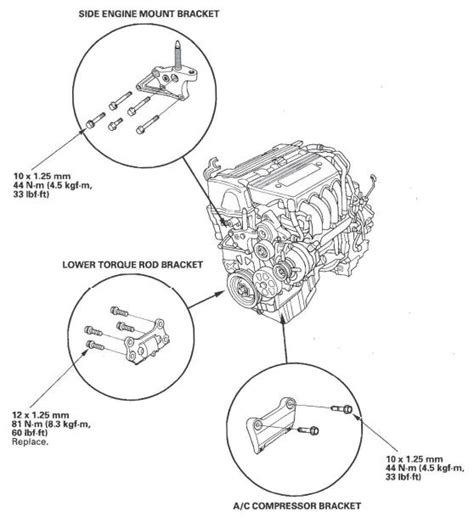 SIDE ENGINE MOUNT BRACKET

10 x 1.25 mm
44 N·m (4.5 kgf·m,
33 lbf·ft)

LOWER TORQUE ROD BRACKET

12 x 1.25 mm
81 N·m (8.3 kgf·m,
60 lbf·ft)
Replace.

10 x 1.25 mm
44 N·m (4.5 kgf·m,
33 lbf·ft)

A/C COMPRESSOR BRACKET